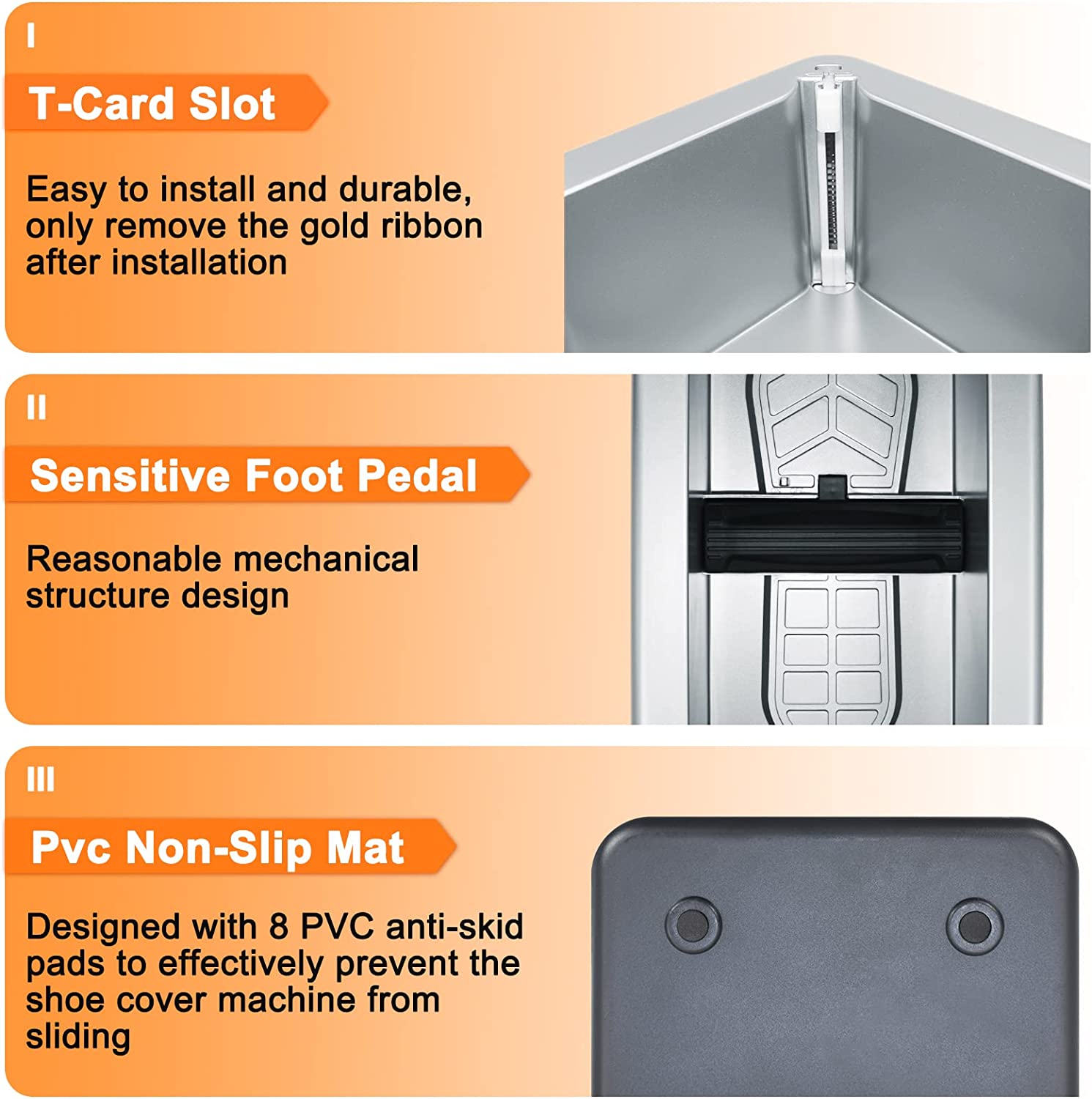 I

T-Card Slot

Easy to install and durable, only remove the gold ribbon after installation

II

Sensitive Foot Pedal

Reasonable mechanical structure design

III

Pvc Non-Slip Mat

Designed with 8 PVC anti-skid pads to effectively prevent the shoe cover machine from sliding