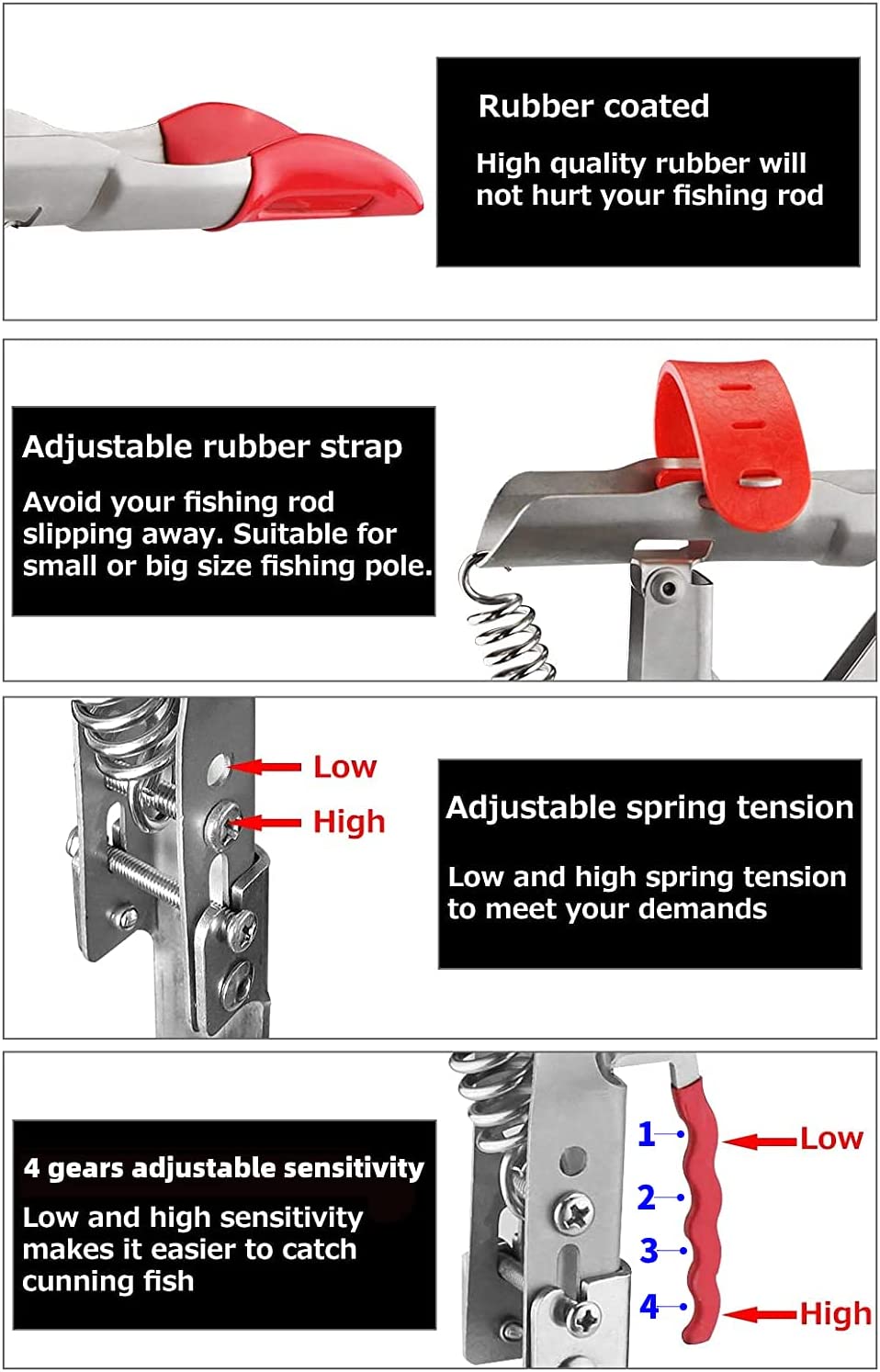 Rubber coated

High quality rubber will not hurt your fishing rod

Adjustable rubber strap

Avoid your fishing rod slipping away. Suitable for small or big size fishing pole.

Low

High

Adjustable spring tension

Low and high spring tension to meet your demands

4 gears adjustable sensitivity

Low and high sensitivity makes it easier to catch cunning fish

1

2

3

4

Low

High