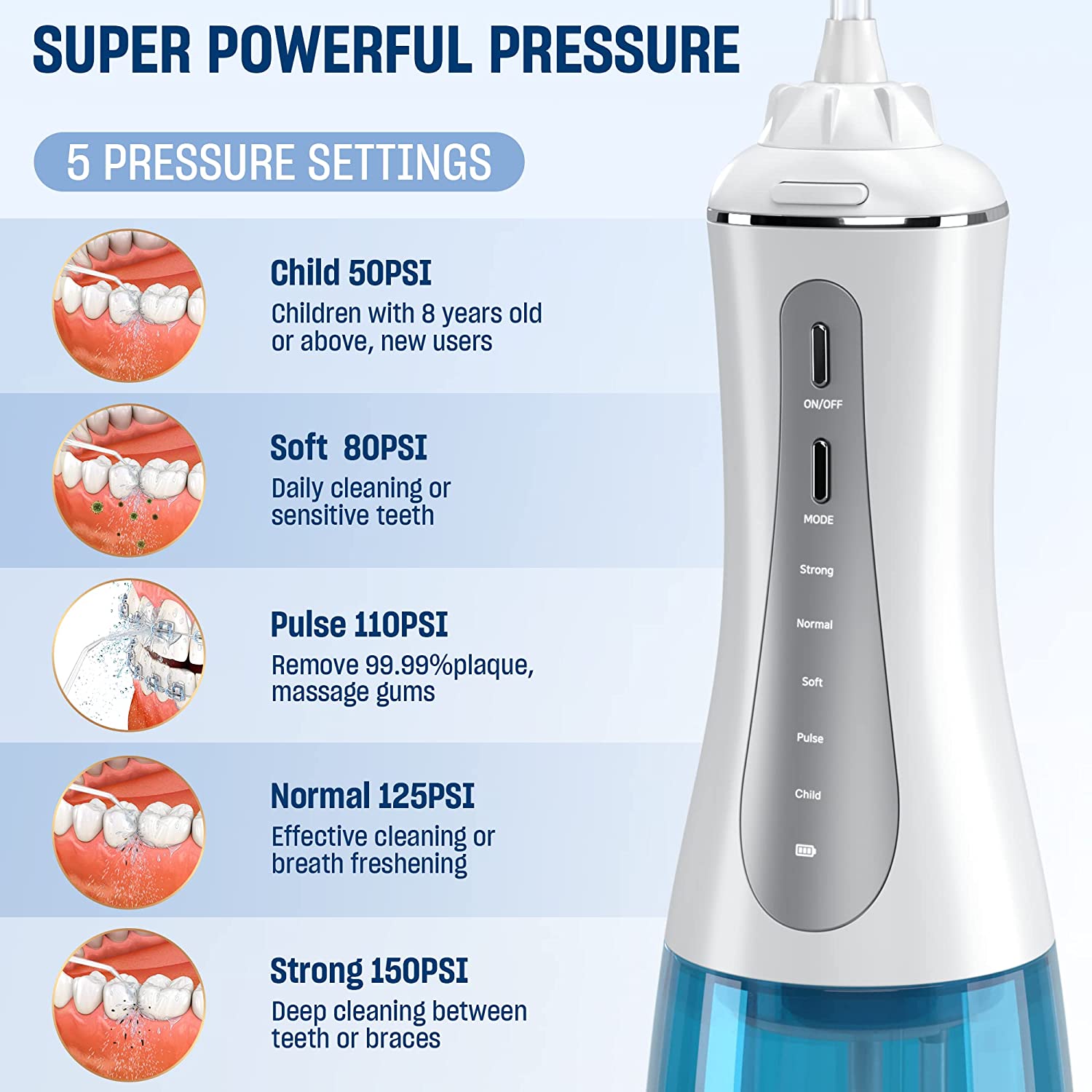 SUPER POWERFUL PRESSURE

5 PRESSURE SETTINGS

Child 50PSI
Children with 8 years old or above, new users

Soft 80PSI
Daily cleaning or sensitive teeth

Pulse 110PSI
Remove 99.99%plaque, massage gums

Normal 125PSI
Effective cleaning or breath freshening

Strong 150PSI
Deep cleaning between teeth or braces

ON/OFF
MODE
Strong
Normal
Soft
Pulse
Child