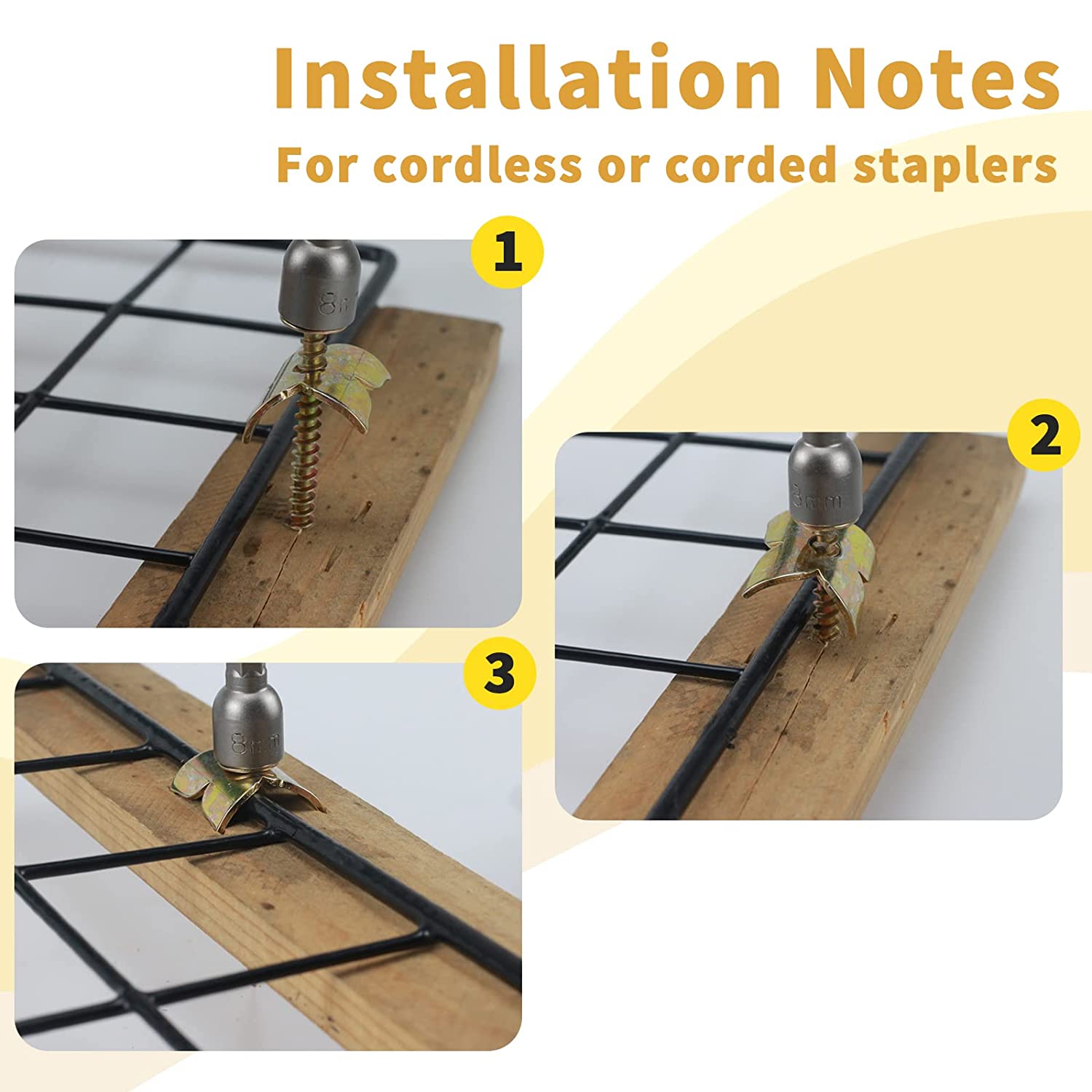 Installation Notes
For cordless or corded staplers

1

8mm

2

8mm

3

8mm