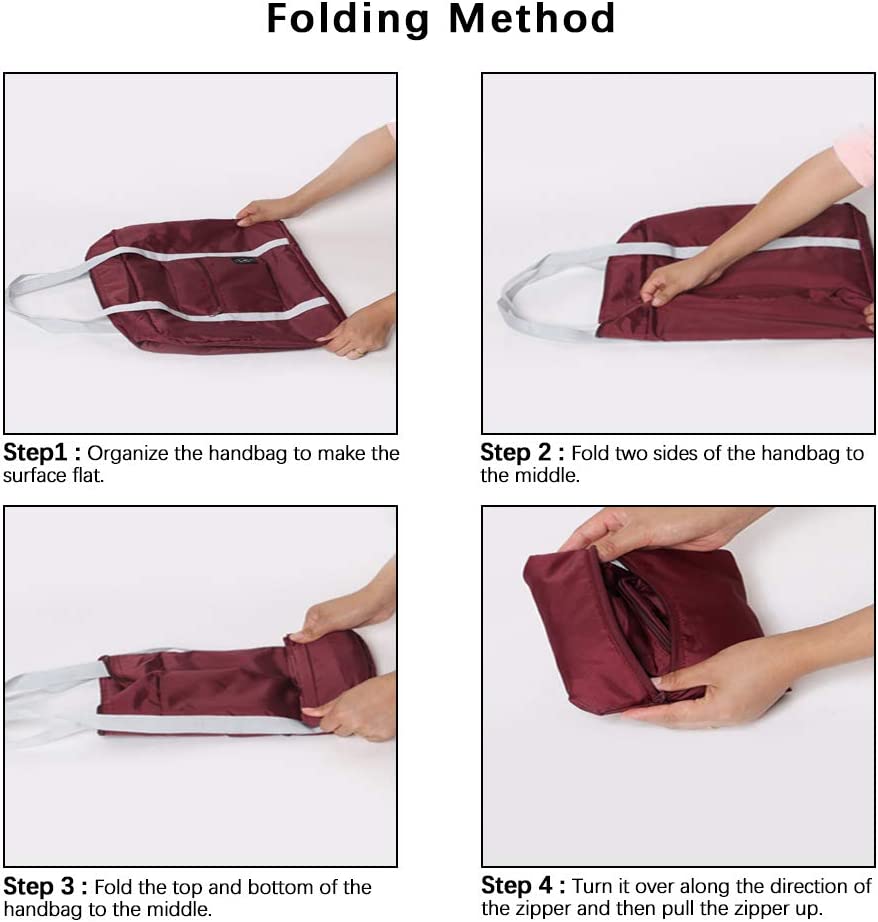 Folding Method

Step1 : Organize the handbag to make the surface flat.

Step 2 : Fold two sides of the handbag to the middle.

Step 3 : Fold the top and bottom of the handbag to the middle.

Step 4 : Turn it over along the direction of the zipper and then pull the zipper up.