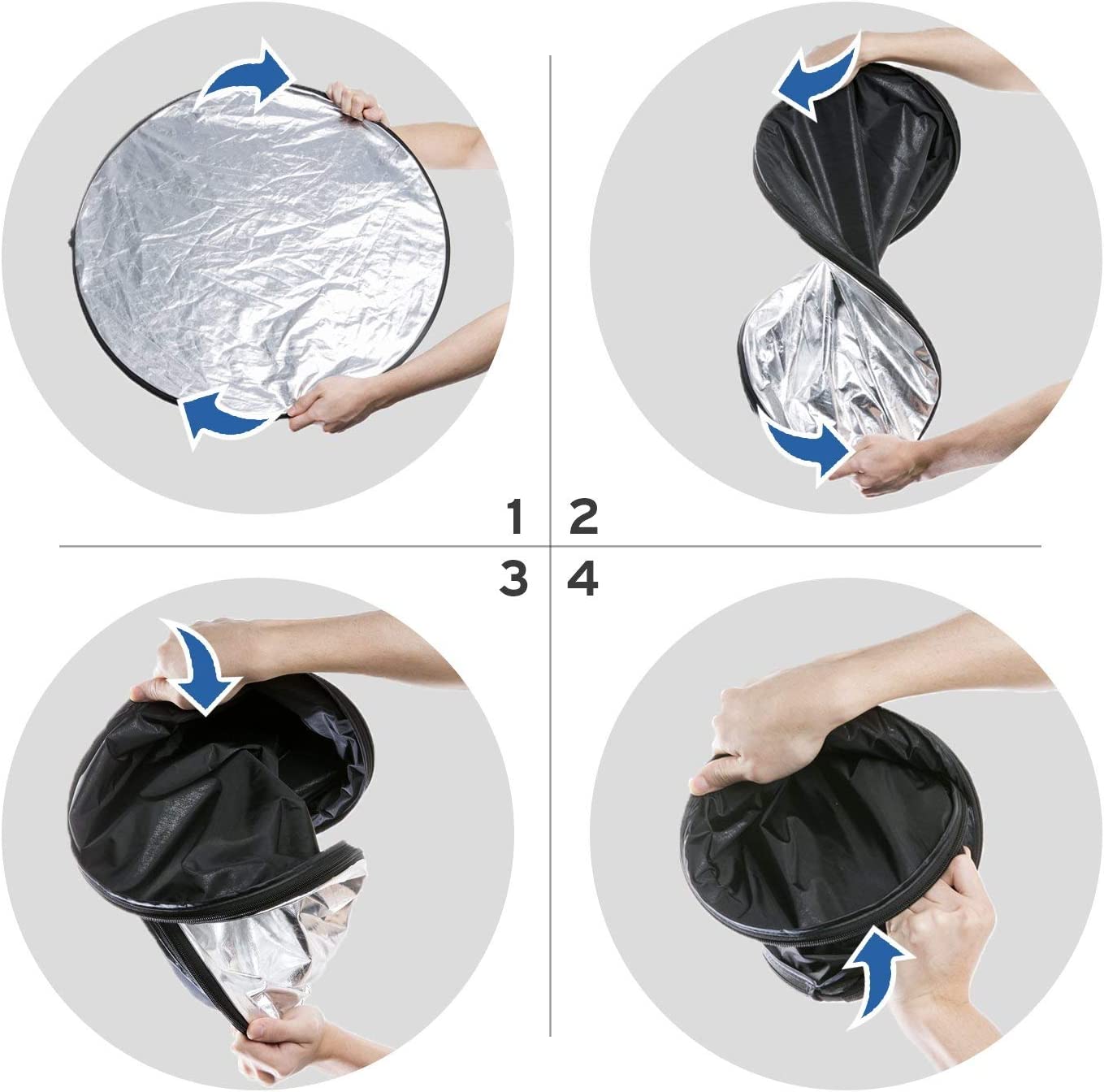 1 2

3 4