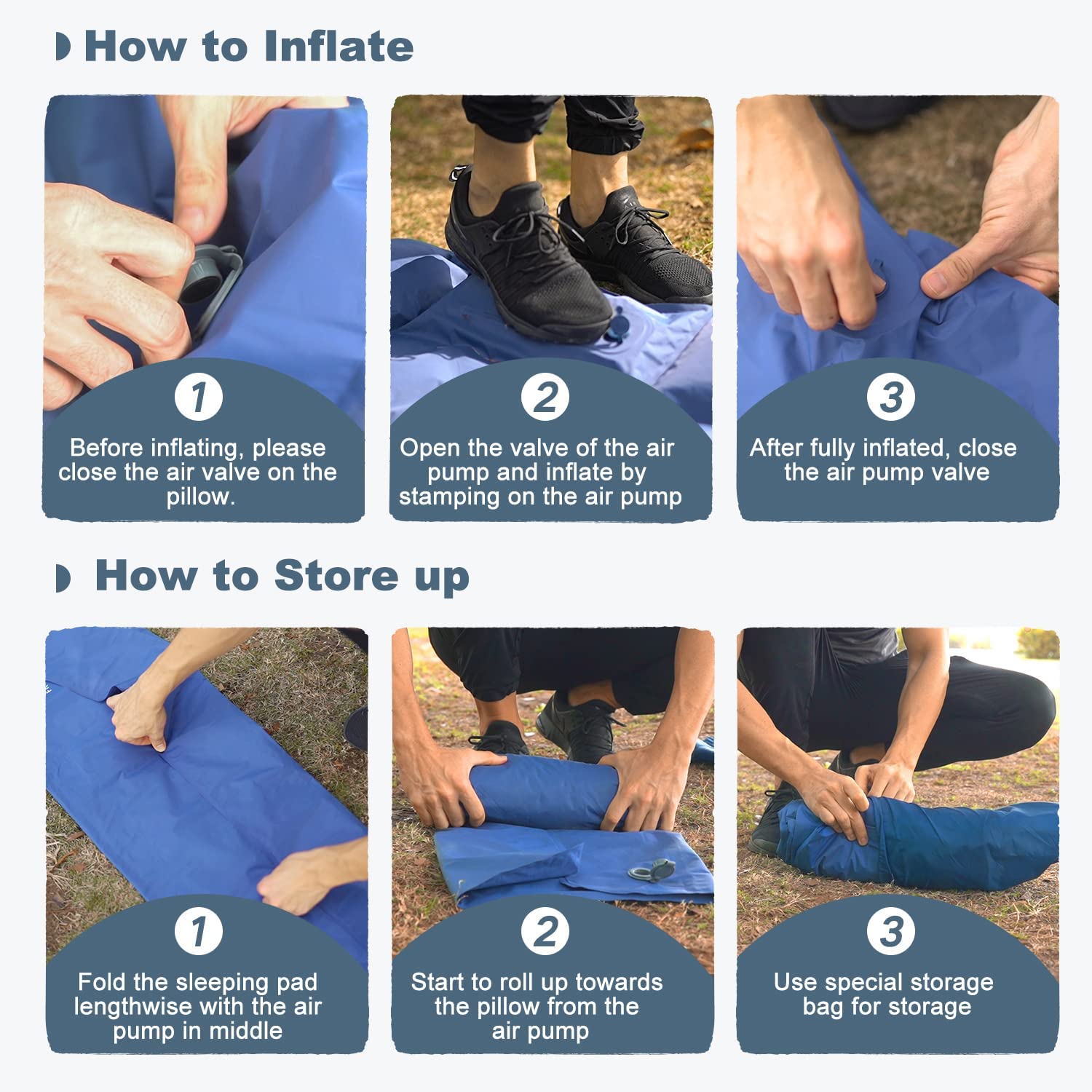 How to Inflate

1
Before inflating, please close the air valve on the pillow.

2
Open the valve of the air pump and inflate by stamping on the air pump

3
After fully inflated, close the air pump valve

How to Store up

1
Fold the sleeping pad lengthwise with the air pump in middle

2
Start to roll up towards the pillow from the air pump

3
Use special storage bag for storage