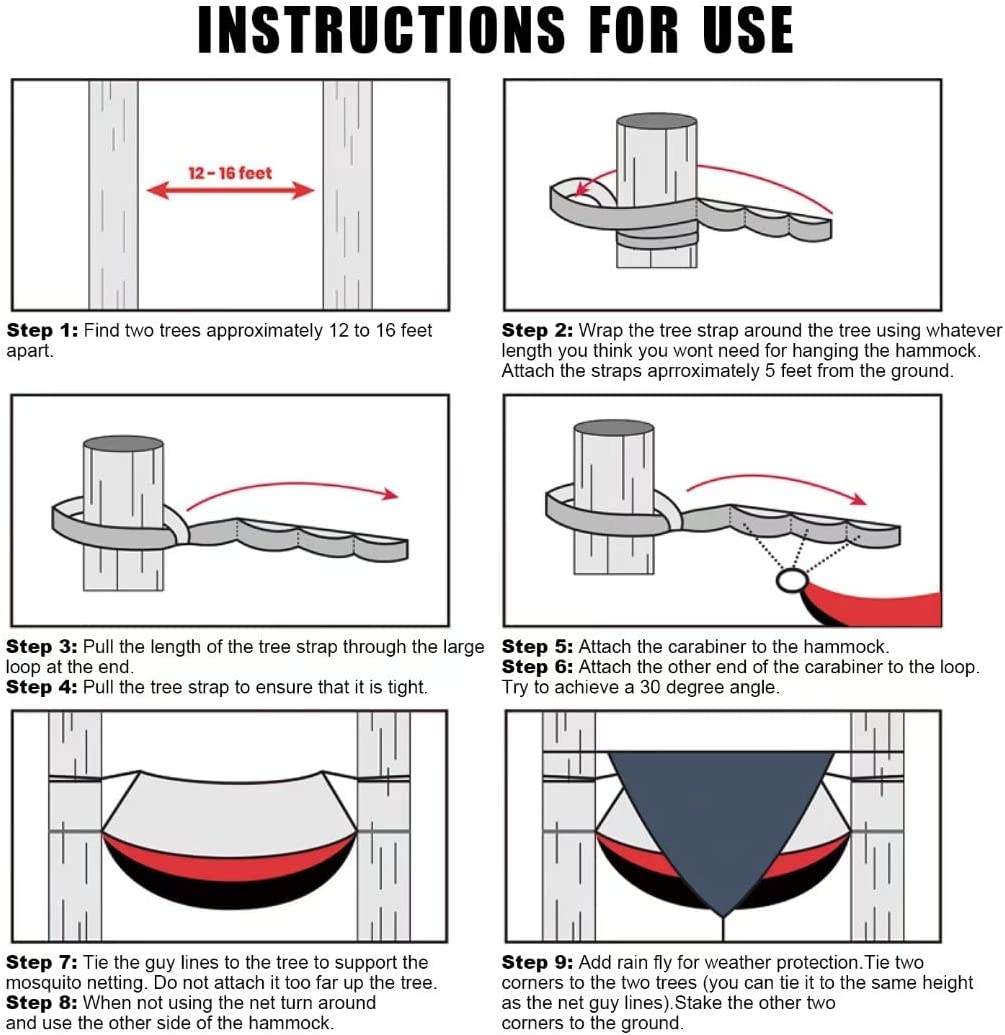 INSTRUCTIONS FOR USE

12 - 16 feet

**Step 1:** Find two trees approximately 12 to 16 feet apart.

**Step 2:** Wrap the tree strap around the tree using whatever length you think you wont need for hanging the hammock. Attach the straps aprroximately 5 feet from the ground.

**Step 3:** Pull the length of the tree strap through the large loop at the end.
**Step 4:** Pull the tree strap to ensure that it is tight.

**Step 5:** Attach the carabiner to the hammock.
**Step 6:** Attach the other end of the carabiner to the loop. Try to achieve a 30 degree angle.

**Step 7:** Tie the guy lines to the tree to support the mosquito netting. Do not attach it too far up the tree.
**Step 8:** When not using the net turn around and use the other side of the hammock.

**Step 9:** Add rain fly for weather protection.Tie two corners to the two trees (you can tie it to the same height as the net guy lines).Stake the other two corners to the ground.