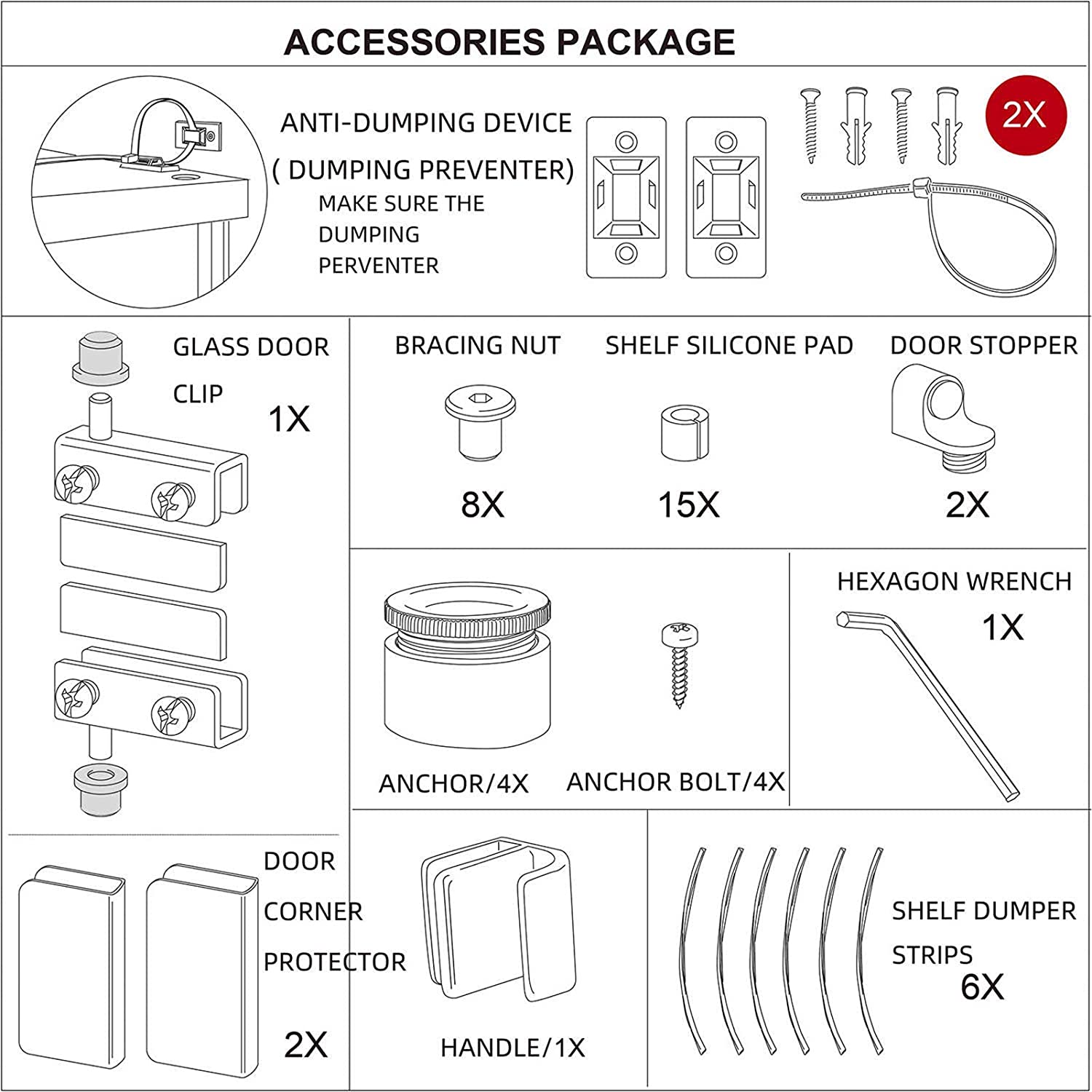 ACCESSORIES PACKAGE

ANTI-DUMPING DEVICE
( DUMPING PREVENTER)
MAKE SURE THE DUMPING PERVENTER

2X

GLASS DOOR CLIP
1X

BRACING NUT
8X

SHELF SILICONE PAD
15X

DOOR STOPPER
2X

ANCHOR/4X

ANCHOR BOLT/4X

HEXAGON WRENCH
1X

DOOR CORNER PROTECTOR
2X

HANDLE/1X

SHELF DUMPER STRIPS
6X