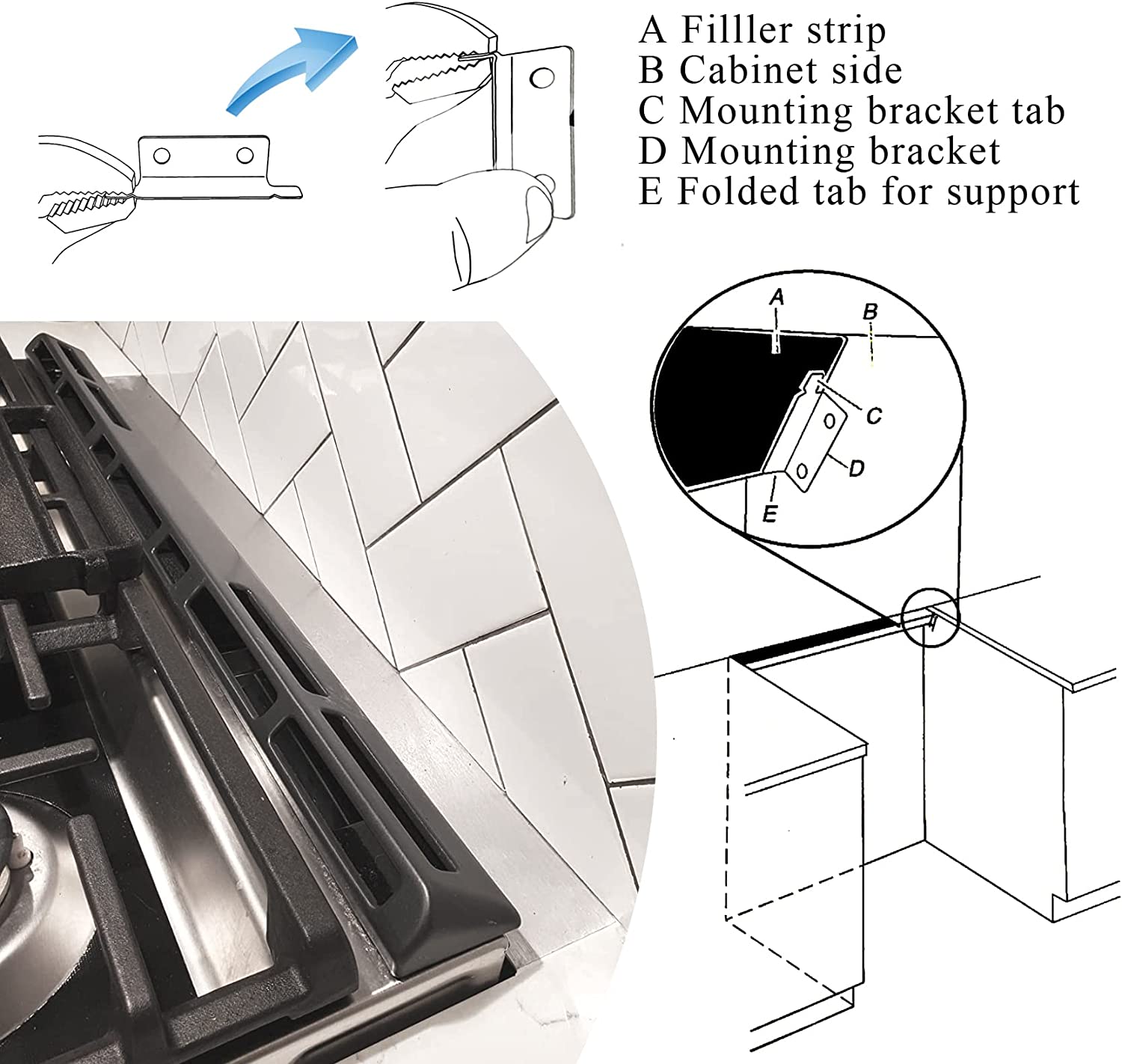 A Filller strip
B Cabinet side
C Mounting bracket tab
D Mounting bracket
E Folded tab for support

A
B
C
D
E