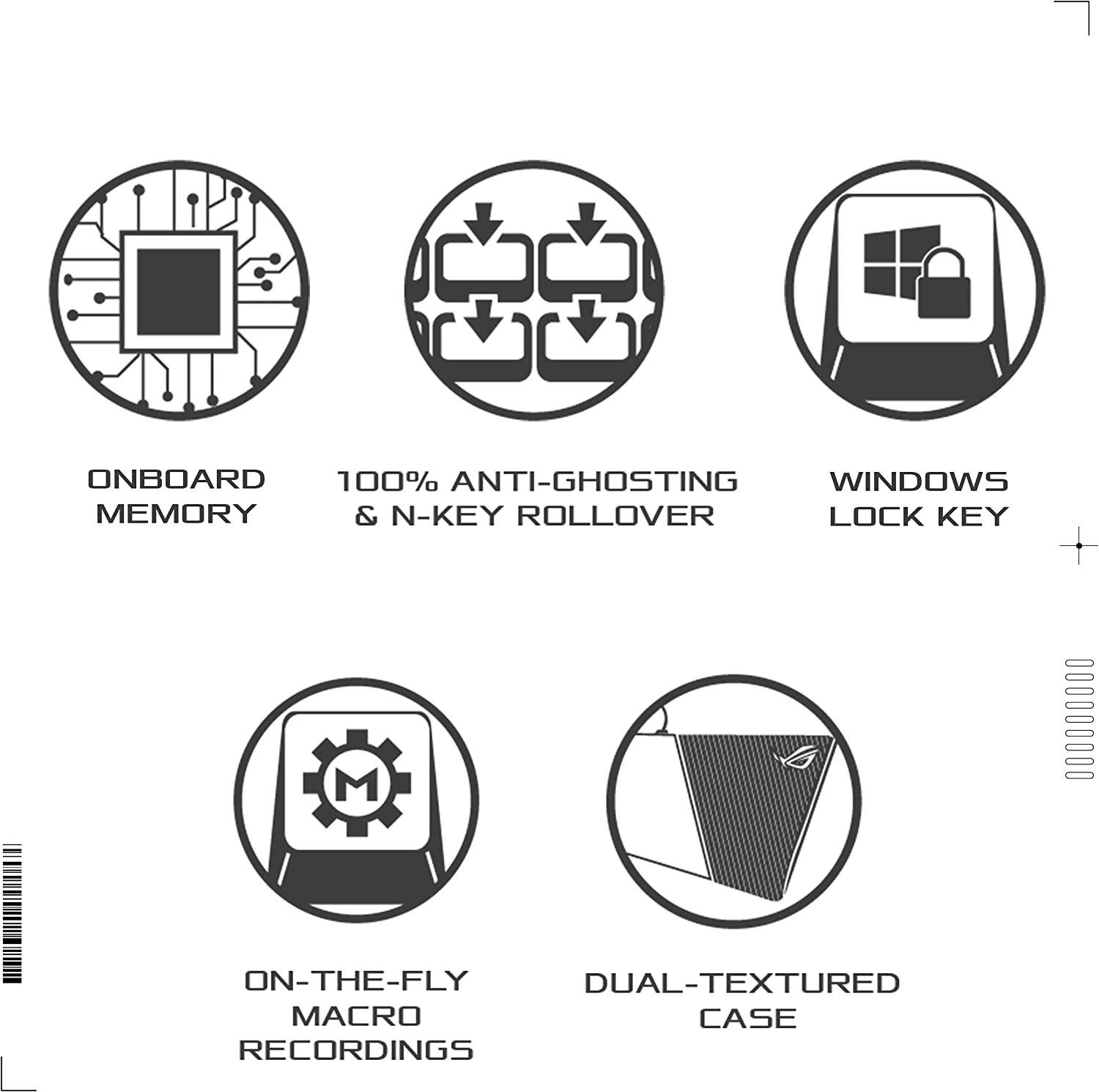 ONBOARD MEMORY

100% ANTI-GHOSTING & N-KEY ROLLOVER

WINDOWS LOCK KEY

M

ON-THE-FLY MACRO RECORDINGS

DUAL-TEXTURED CASE