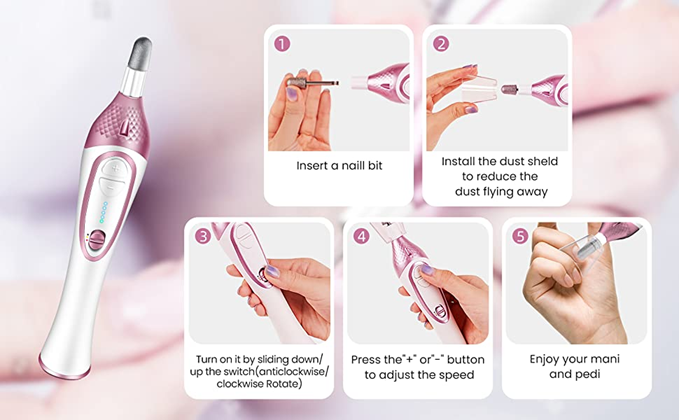 1

Insert a naill bit

2

Install the dust sheld to reduce the dust flying away

3

Turn on it by sliding down/ up the switch(anticlockwise/ clockwise Rotate)

4

Press the"+" or"-" button to adjust the speed

5

Enjoy your mani and pedi