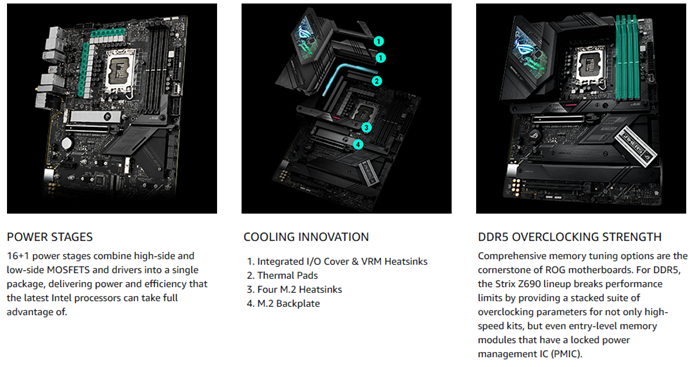 1
1
2
3
4

POWER STAGES

16+1 power stages combine high-side and low-side MOSFETS and drivers into a single package, delivering power and efficiency that the latest Intel processors can take full advantage of.

COOLING INNOVATION

1. Integrated I/O Cover & VRM Heatsinks
2. Thermal Pads
3. Four M.2 Heatsinks
4. M.2 Backplate

DDR5 OVERCLOCKING STRENGTH

Comprehensive memory tuning options are the cornerstone of ROG motherboards. For DDR5, the Strix Z690 lineup breaks performance limits by providing a stacked suite of overclocking parameters for not only high-speed kits, but even entry-level memory modules that have a locked power management IC (PMIC).