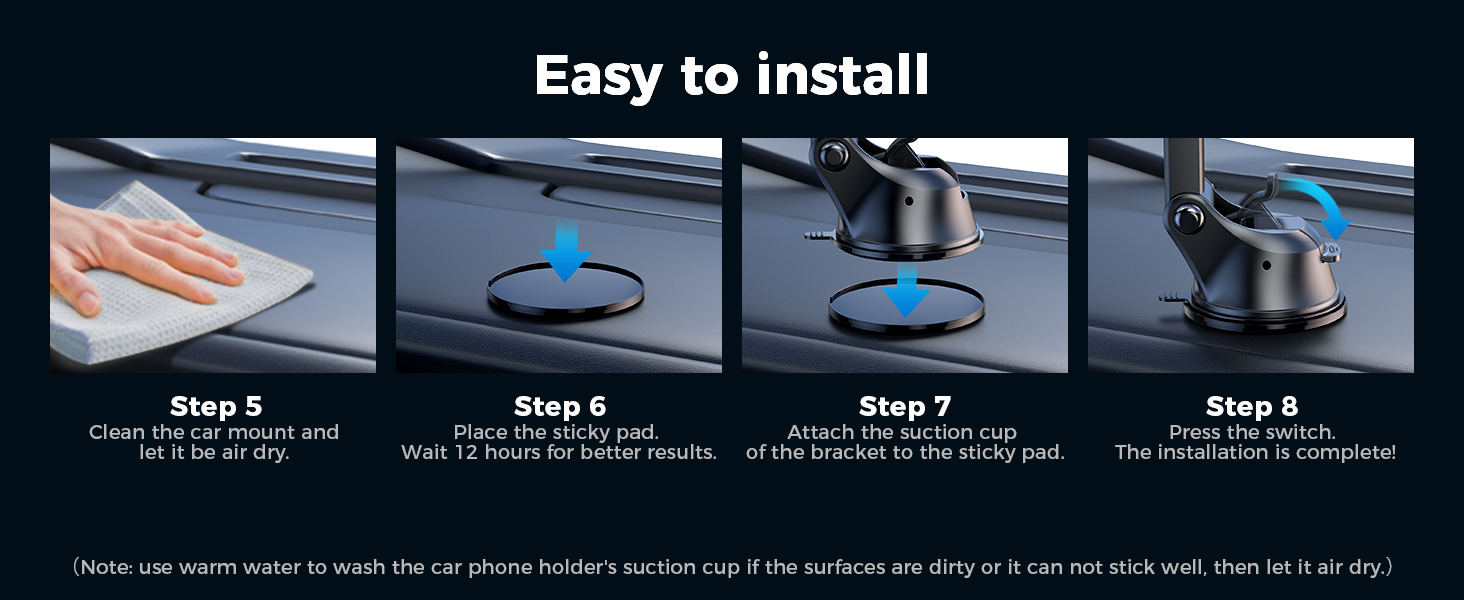 Easy to install

Step 5
Clean the car mount and let it be air dry.

Step 6
Place the sticky pad. Wait 12 hours for better results.

Step 7
Attach the suction cup of the bracket to the sticky pad.

Step 8
Press the switch. The installation is complete!

(Note: use warm water to wash the car phone holder's suction cup if the surfaces are dirty or it can not stick well, then let it air dry.)