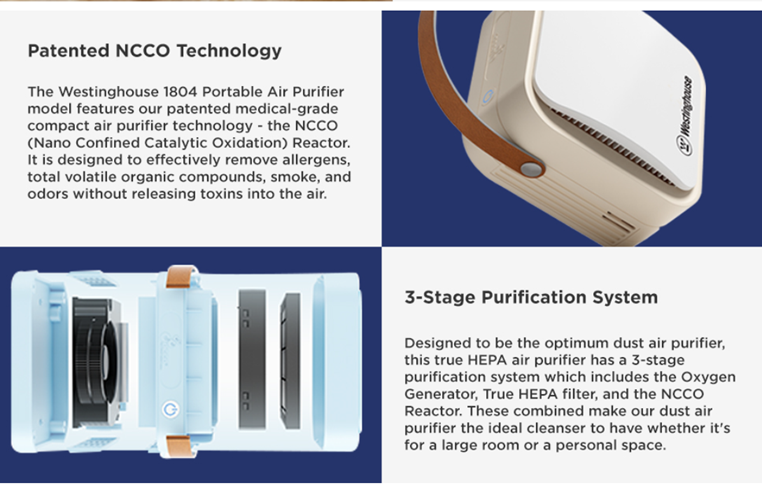 Patented NCCO Technology

The Westinghouse 1804 Portable Air Purifier model features our patented medical-grade compact air purifier technology - the NCCO (Nano Confined Catalytic Oxidation) Reactor. It is designed to effectively remove allergens, total volatile organic compounds, smoke, and odors without releasing toxins into the air.

Westinghouse

3-Stage Purification System

Designed to be the optimum dust air purifier, this true HEPA air purifier has a 3-stage purification system which includes the Oxygen Generator, True HEPA filter, and the NCCO Reactor. These combined make our dust air purifier the ideal cleanser to have whether it's for a large room or a personal space.