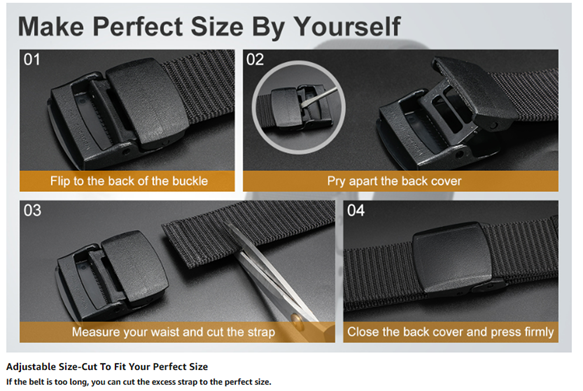 Make Perfect Size By Yourself

01

Flip to the back of the buckle

02

Pry apart the back cover

03

Measure your waist and cut the strap

04

Close the back cover and press firmly

Adjustable Size-Cut To Fit Your Perfect Size

If the belt is too long, you can cut the excess strap to the perfect size.