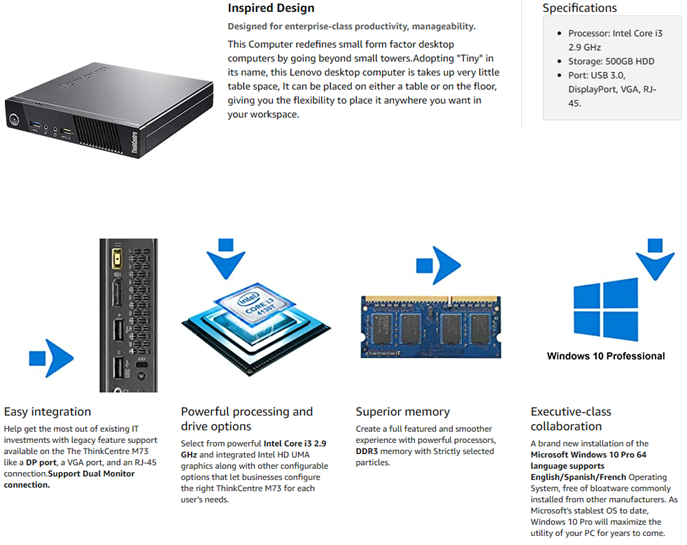 lenovo

ThinkCentre

Inspired Design

Designed for enterprise-class productivity, manageability.

This Computer redefines small form factor desktop computers by going beyond small towers.Adopting "Tiny" in its name, this Lenovo desktop computer is takes up very little table space, It can be placed on either a table or on the floor, giving you the flexibility to place it anywhere you want in your workspace.

Specifications

- Processor: Intel Core i3 2.9 GHz
- Storage: 500GB HDD
- Port: USB 3.0, DisplayPort, VGA, RJ-45.

intel
CORE i3
4130T

Windows 10 Professional

Easy integration

Help get the most out of existing IT investments with legacy feature support available on the The ThinkCentre M73 like a DP port, a VGA port, and an RJ-45 connection.Support Dual Monitor connection.

Powerful processing and drive options

Select from powerful Intel Core i3 2.9 GHz and integrated Intel HD UMA graphics along with other configurable options that let businesses configure the right ThinkCentre M73 for each user's needs.

Superior memory

Create a full featured and smoother experience with powerful processors, DDR3 memory with Strictly selected particles.

Executive-class collaboration

A brand new installation of the Microsoft Windows 10 Pro 64 language supports English/Spanish/French Operating System, free of bloatware commonly installed from other manufacturers. As Microsoft's stablest OS to date, Windows 10 Pro will maximize the utility of your PC for years to come.