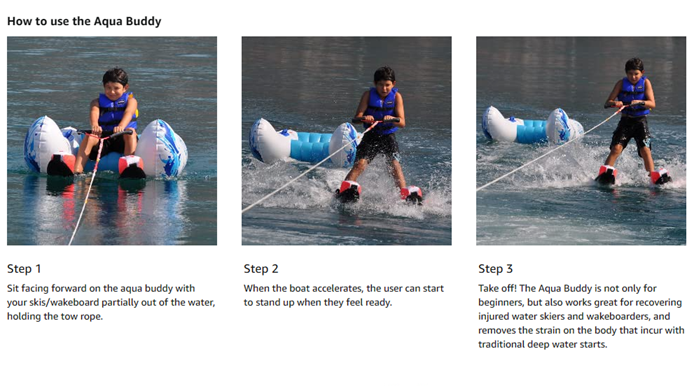 How to use the Aqua Buddy

Step 1

Sit facing forward on the aqua buddy with your skis/wakeboard partially out of the water, holding the tow rope.

Step 2

When the boat accelerates, the user can start to stand up when they feel ready.

Step 3

Take off! The Aqua Buddy is not only for beginners, but also works great for recovering injured water skiers and wakeboarders, and removes the strain on the body that incur with traditional deep water starts.